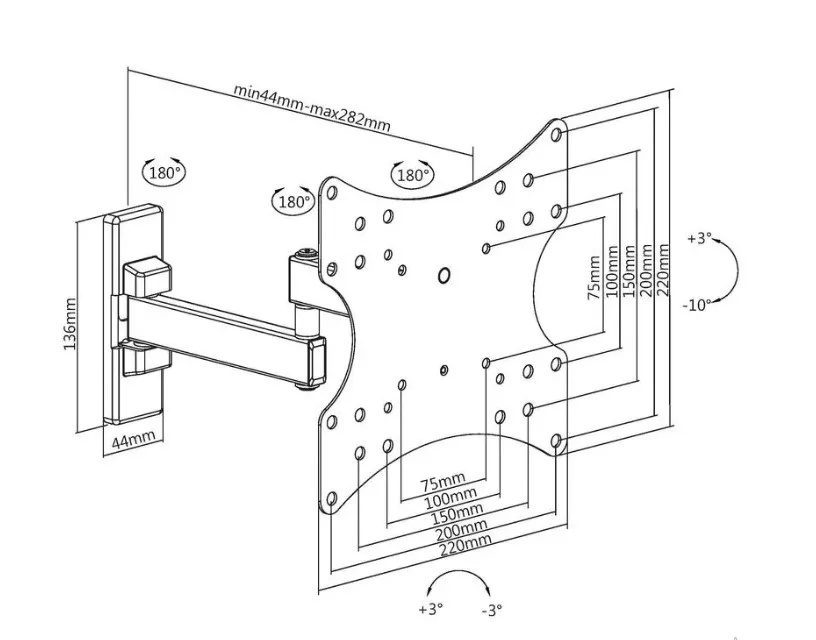 min44mm-max282mm

180°

180°

180°

136mm

44mm

75mm
100mm
150mm
200mm
220mm

+3°

-10°

75mm
100mm
150mm
200mm
220mm

+3°

-3°