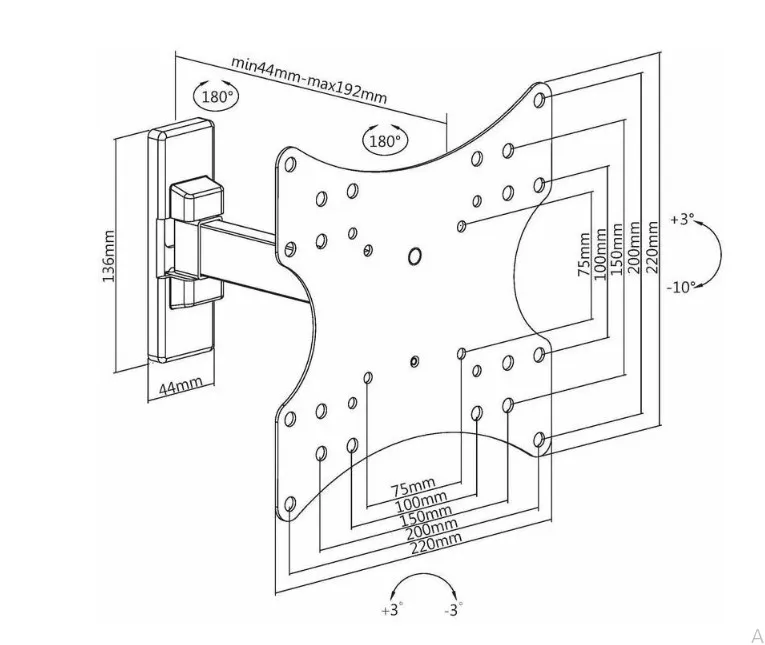 min44mm-max192mm

180°

180°

136mm

44mm

75mm
100mm
150mm
200mm
220mm

+3°
-10°

75mm
100mm
150mm
200mm
220mm

+3°
-3°

A